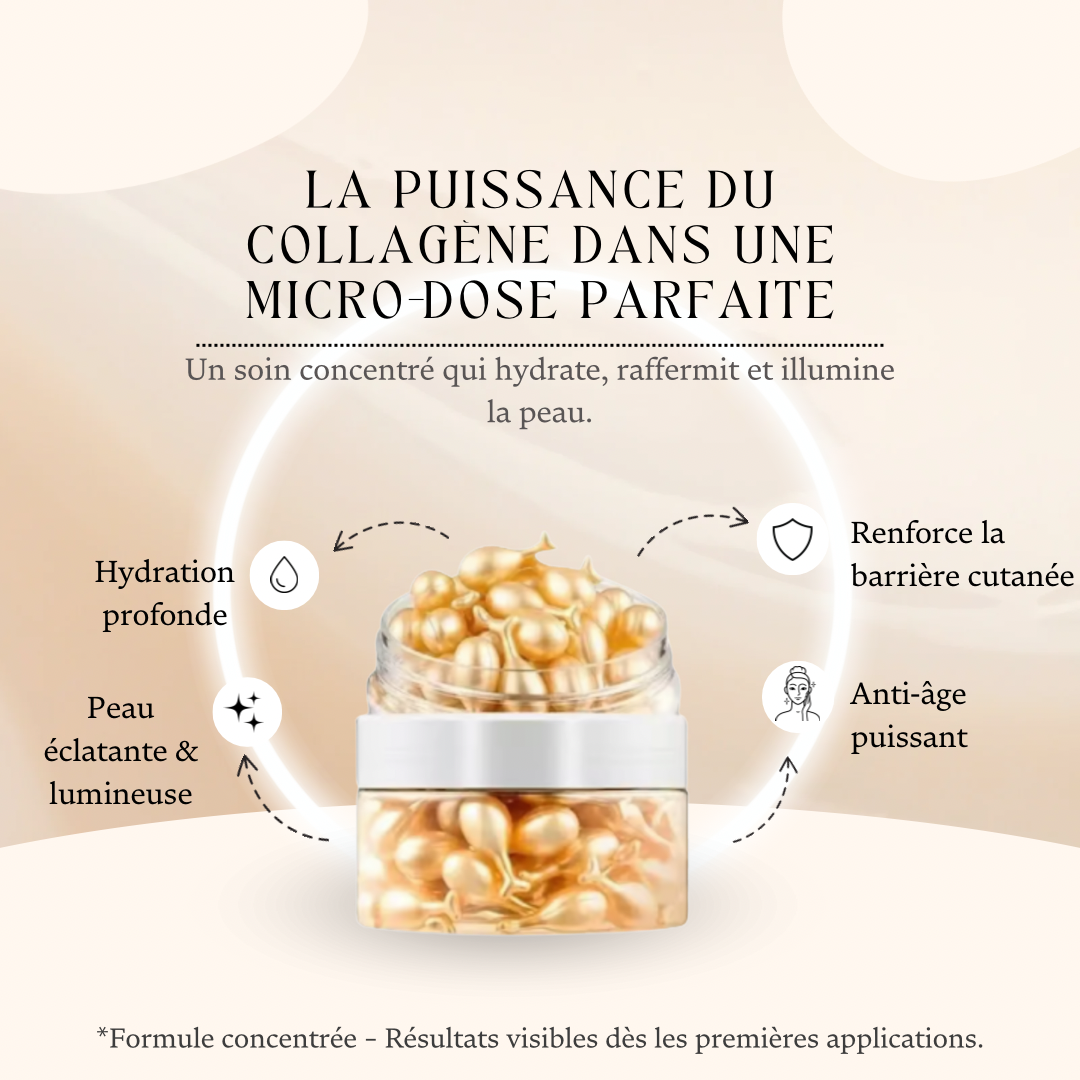 LA PUISSANCE DU COLLAGÈNE DANS UNE MICRO-DOSE PARFAITE

Un soin concentré qui hydrate, raffermit et illumine la peau.

Hydration profonde

Renforce la barrière cutanée

Peau éclatante & lumineuse

Anti-âge puissant

*Formule concentrée - Résultats visibles dès les premières applications.